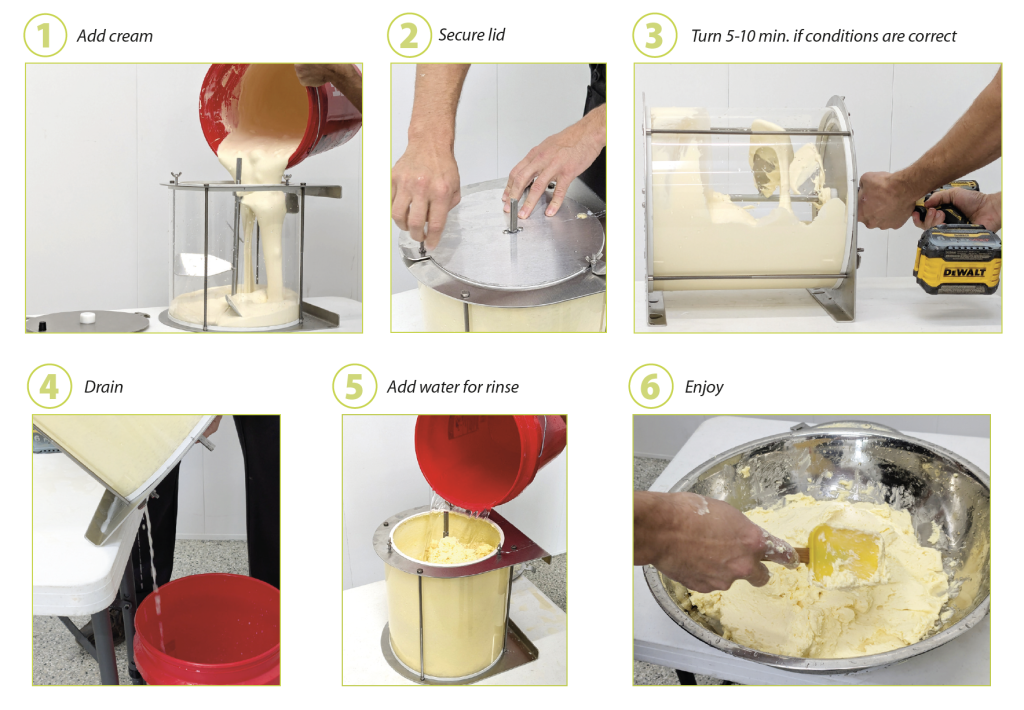 1 Add cream

2 Secure lid

3 Turn 5-10 min. if conditions are correct

DEWALT

4 Drain

5 Add water for rinse

6 Enjoy